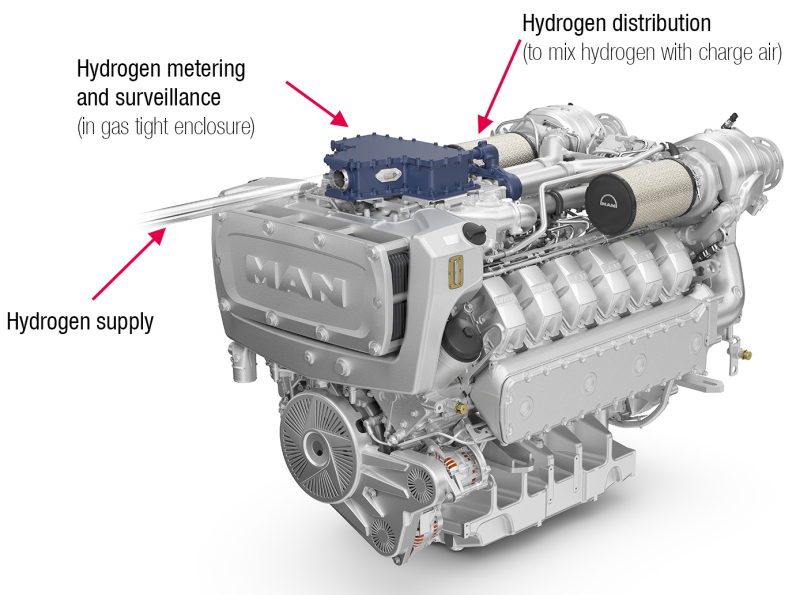 Hydrogen metering and surveillance
(in gas tight enclosure)

Hydrogen distribution
(to mix hydrogen with charge air)

Hydrogen supply

MAN

MAN